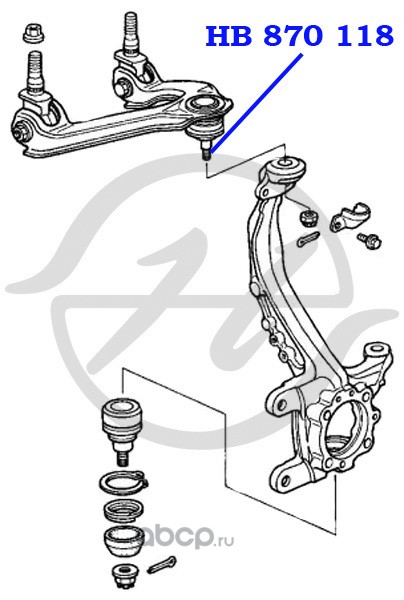 HB 870 118

abcp.ru