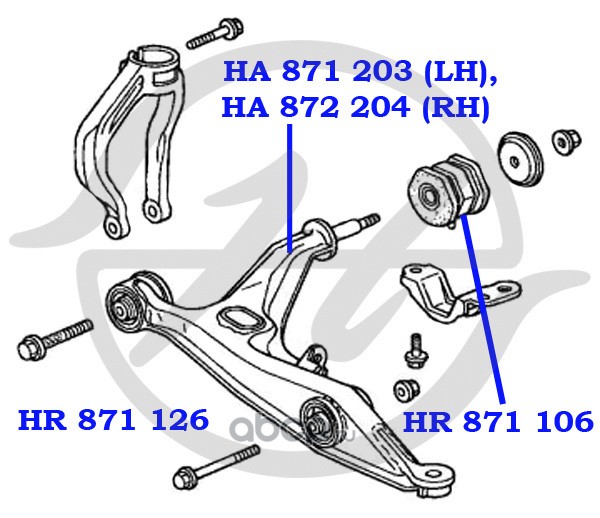 HA 871 203 (LH),
HA 872 204 (RH)

HR 871 126

HR 871 106