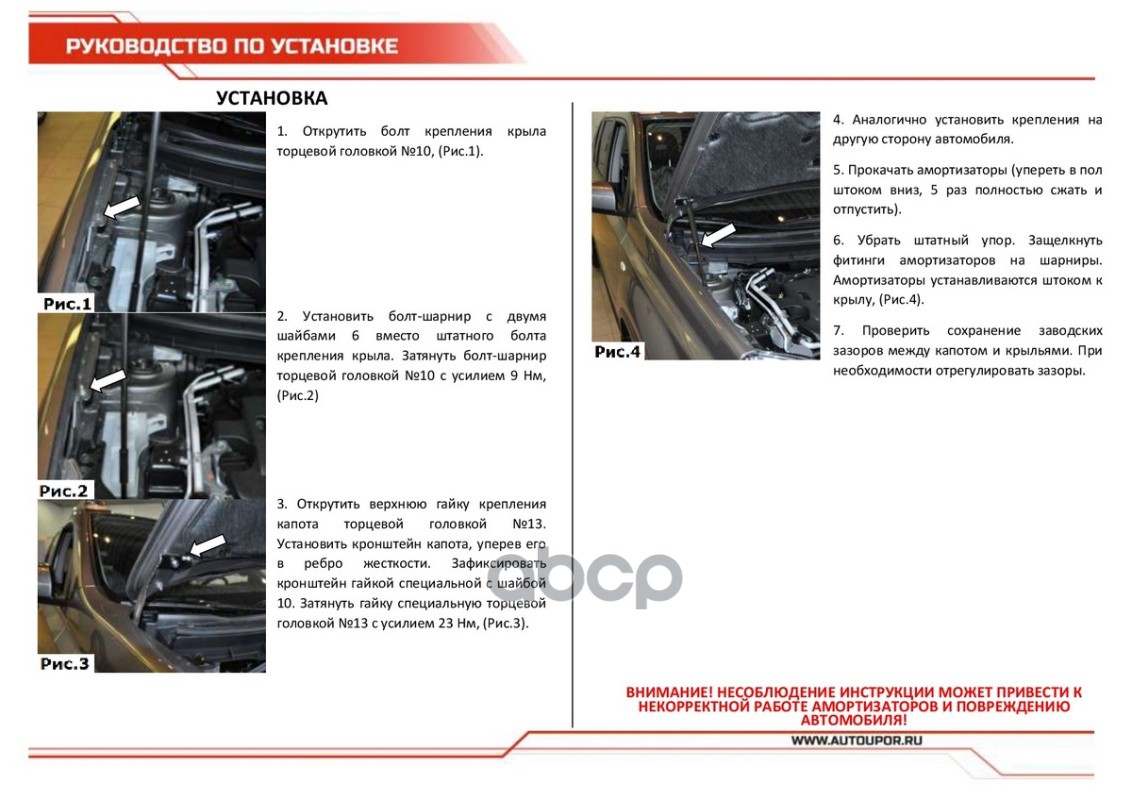 РУКОВОДСТВО ПО УСТАНОВКЕ

УСТАНОВКА

Рис.1

1. Открутить болт крепления крыла торцевой головкой №10, (Рис.1).

Рис.2

2. Установить болт-шарнир с двумя шайбами 6 вместо штатного болта крепления крыла. Затянуть болт-шарнир торцевой головкой №10 с усилием 9 Нм, (Рис.2)

Рис.3

3. Открутить верхнюю гайку крепления капота торцевой головкой №13. Установить кронштейн капота, уперев его в ребро жесткости. Зафиксировать кронштейн гайкой специальной с шайбой 10. Затянуть гайку специальную торцевой головкой №13 с усилием 23 Нм, (Рис.3).

Рис.4

4. Аналогично установить крепления на другую сторону автомобиля.

5. Прокачать амортизаторы (упереть в пол штоком вниз, 5 раз полностью сжать и отпустить).

6. Убрать штатный упор. Защелкнуть фитинги амортизаторов на шарниры. Амортизаторы устанавливаются штоком к крылу, (Рис.4).

7. Проверить сохранение заводских зазоров между капотом и крыльями. При необходимости отрегулировать зазоры.

abcp

ВНИМАНИЕ! НЕСОБЛЮДЕНИЕ ИНСТРУКЦИИ МОЖЕТ ПРИВЕСТИ К НЕКОРРЕКТНОЙ РАБОТЕ АМОРТИЗАТОРОВ И ПОВРЕЖДЕНИЮ АВТОМОБИЛЯ!

WWW.AUTOUPOR.RU