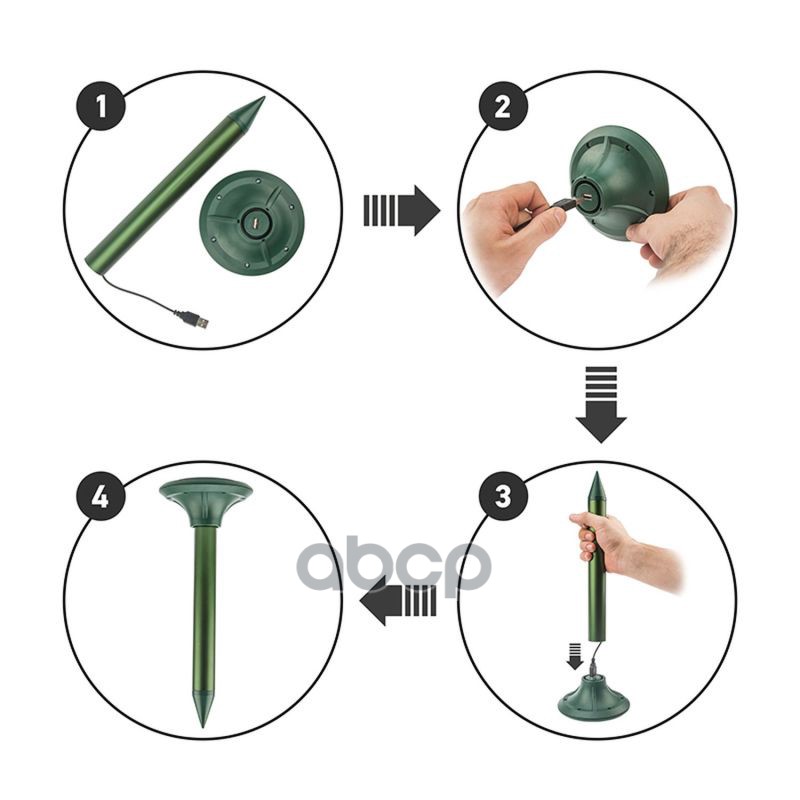 1
2
3
4
abcp