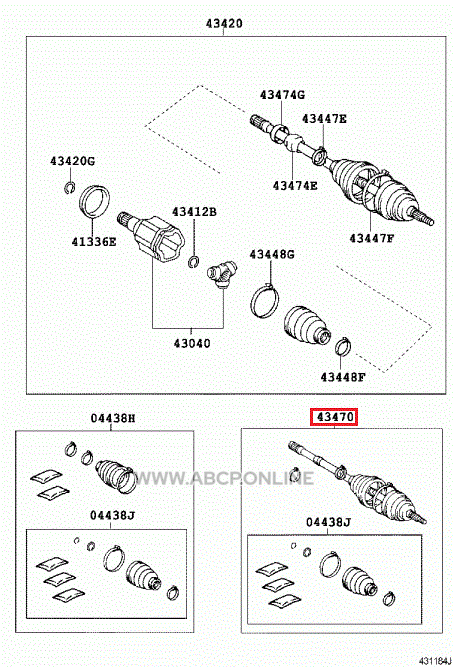 43420

43474G
43447E
43420G
43474E
43412B
41336E
43447F
43448G
43040
43448F

04438H
43470
WWW.ABCP.ONLINE
04438J
04438J

431184J