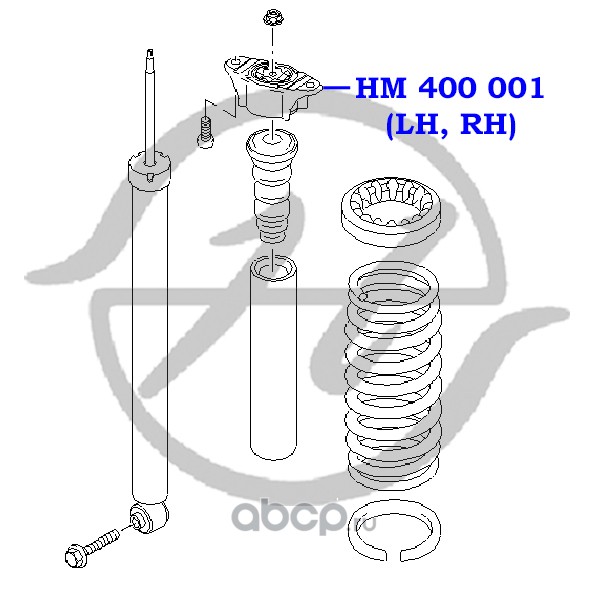 HM 400 001
(LH, RH)

abcp.ru