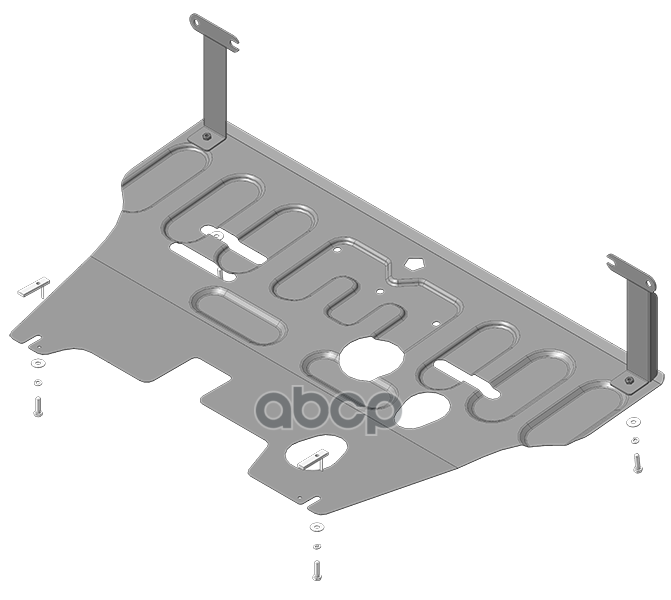 abcp