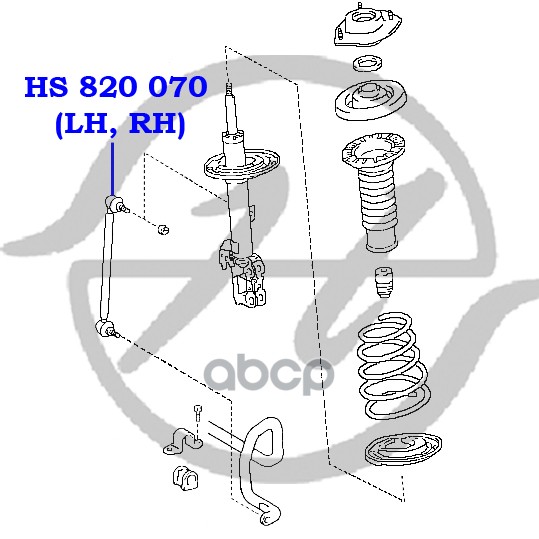 HS 820 070
(LH, RH)

abcp