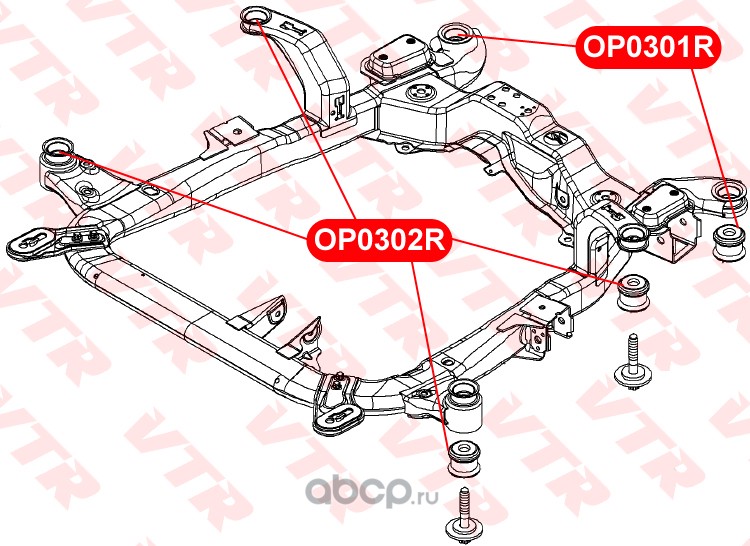 OP0301R

OP0302R

VTR

abcp.ru