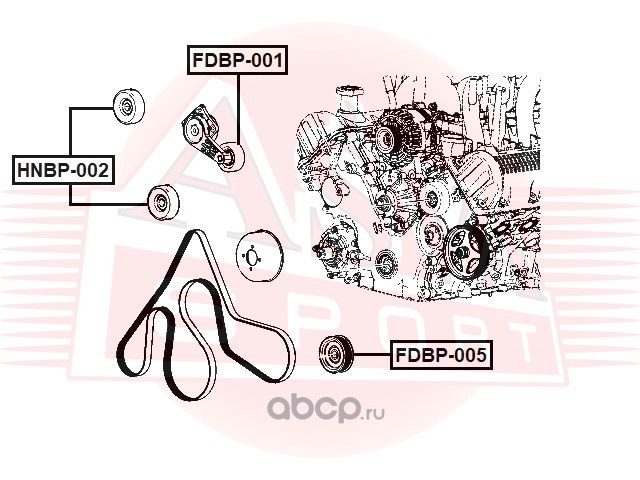 FDBP-001

HNBP-002

FDBP-005

ASVA SPORT

abcp.ru