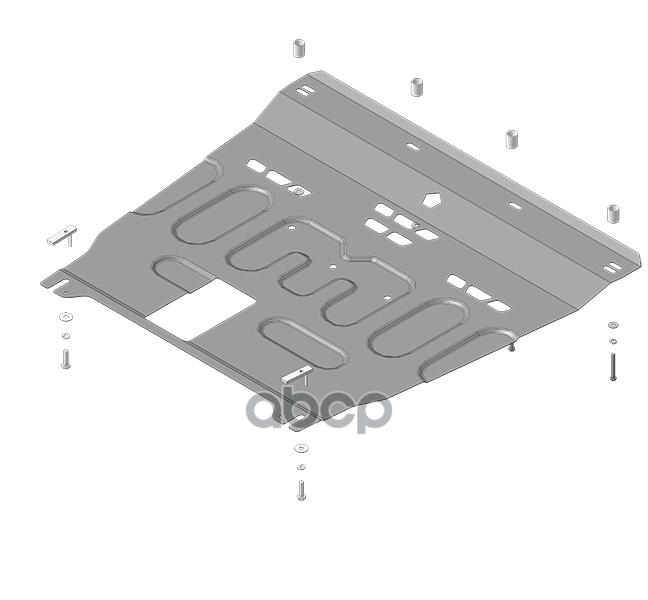 abcp