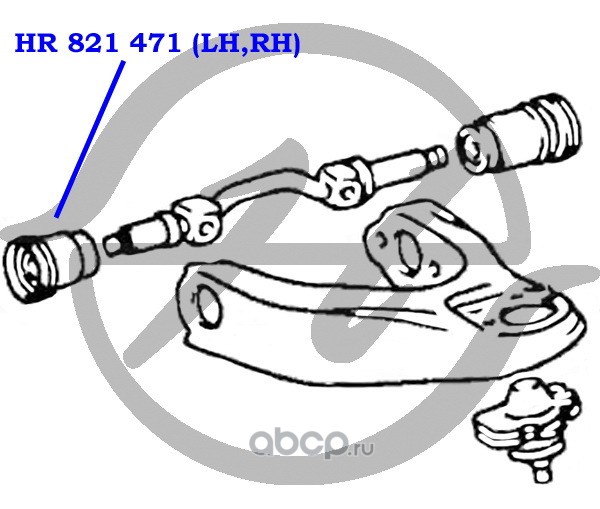 HR 821 471 (LH,RH)

abcp.ru