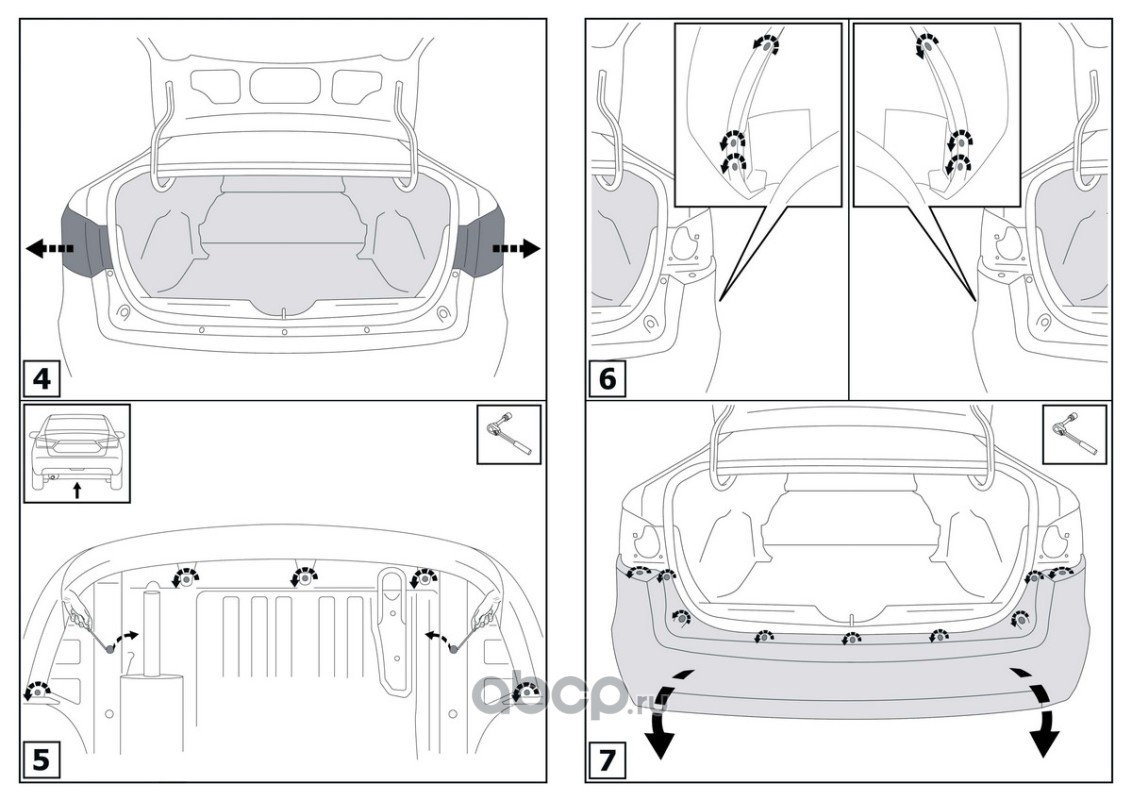 4

6

5

7

abcp.ru