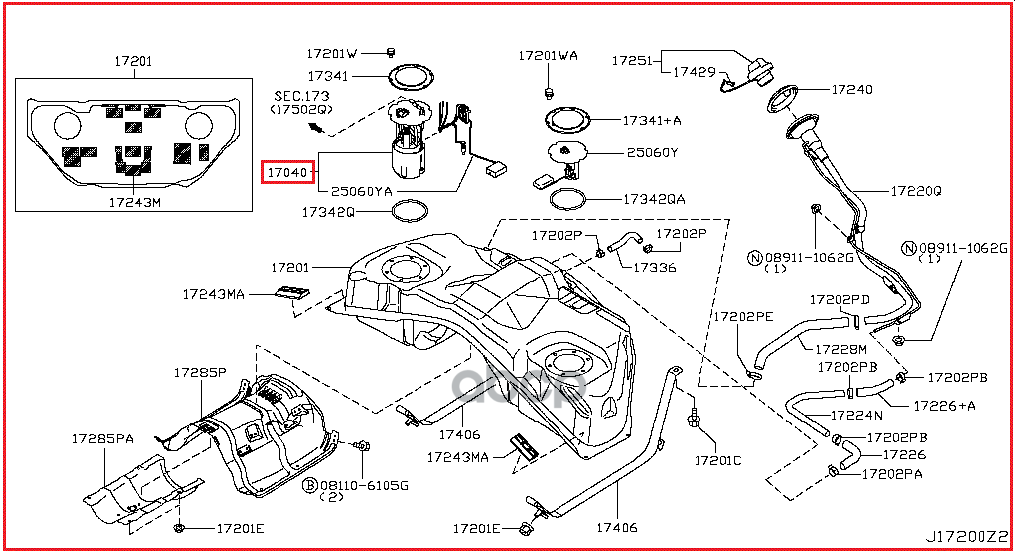 17201
17243M
17201W
17341
SEC.173
(17502Q)
17040
25060YA
17342Q
17201WA
17341+A
25060Y
17342QA
17251
17429
17240
17220Q
17202P
17202P
17336
Ⓝ08911-1062G
(1)
Ⓝ08911-1062G
(1)
17201
17243MA
17202PD
17202PE
17228M
17202PB
17202PB
17224N
17226+A
17202PB
17226
17202PA
17285P
17285PA
17406
17243MA
17201C
Ⓑ08110-6105G
(2)
17201E
17201E
17406
J17200Z2