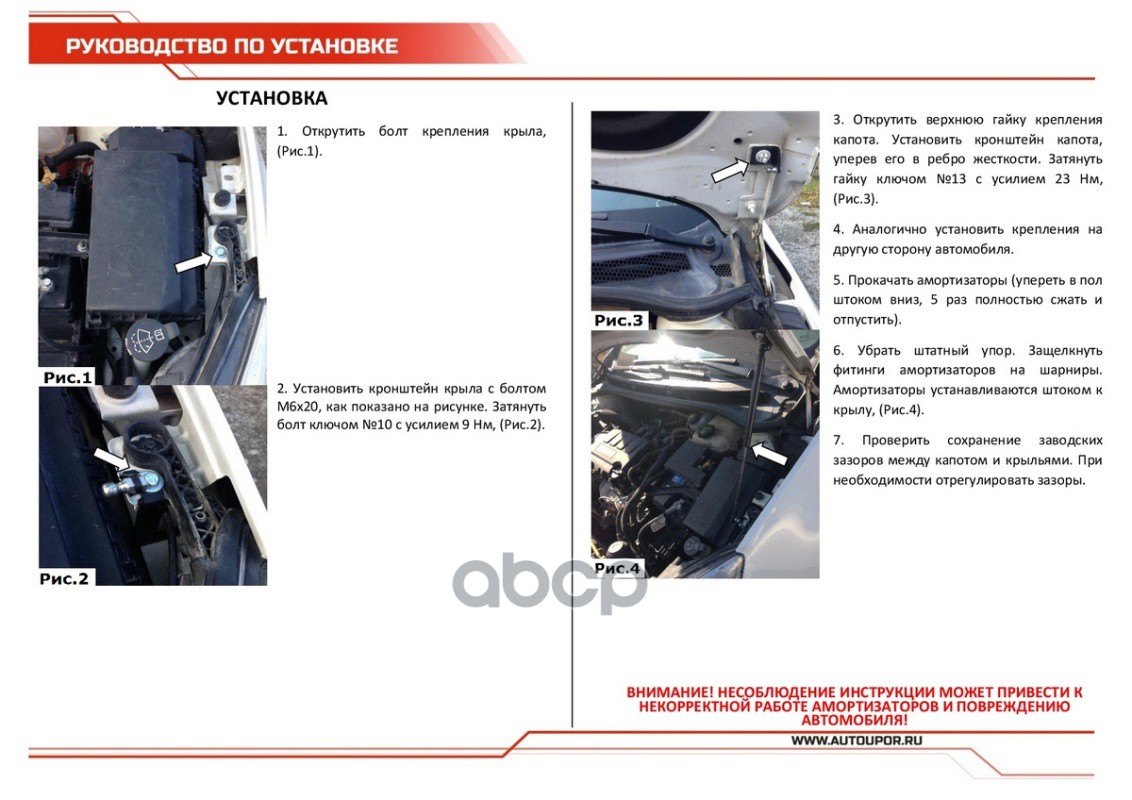 РУКОВОДСТВО ПО УСТАНОВКЕ

УСТАНОВКА

1. Открутить болт крепления крыла, (Рис.1).

Рис.1

2. Установить кронштейн крыла с болтом М6х20, как показано на рисунке. Затянуть болт ключом №10 с усилием 9 Нм, (Рис.2).

Рис.2

Рис.3

Рис.4

3. Открутить верхнюю гайку крепления капота. Установить кронштейн капота, уперев его в ребро жесткости. Затянуть гайку ключом №13 с усилием 23 Нм, (Рис.3).

4. Аналогично установить крепления на другую сторону автомобиля.

5. Прокачать амортизаторы (упереть в пол штоком вниз, 5 раз полностью сжать и отпустить).

6. Убрать штатный упор. Защелкнуть фитинги амортизаторов на шарниры. Амортизаторы устанавливаются штоком к крылу, (Рис.4).

7. Проверить сохранение заводских зазоров между капотом и крыльями. При необходимости отрегулировать зазоры.

abcp

ВНИМАНИЕ! НЕСОБЛЮДЕНИЕ ИНСТРУКЦИИ МОЖЕТ ПРИВЕСТИ К НЕКОРРЕКТНОЙ РАБОТЕ АМОРТИЗАТОРОВ И ПОВРЕЖДЕНИЮ АВТОМОБИЛЯ!

WWW.AUTOUPOR.RU