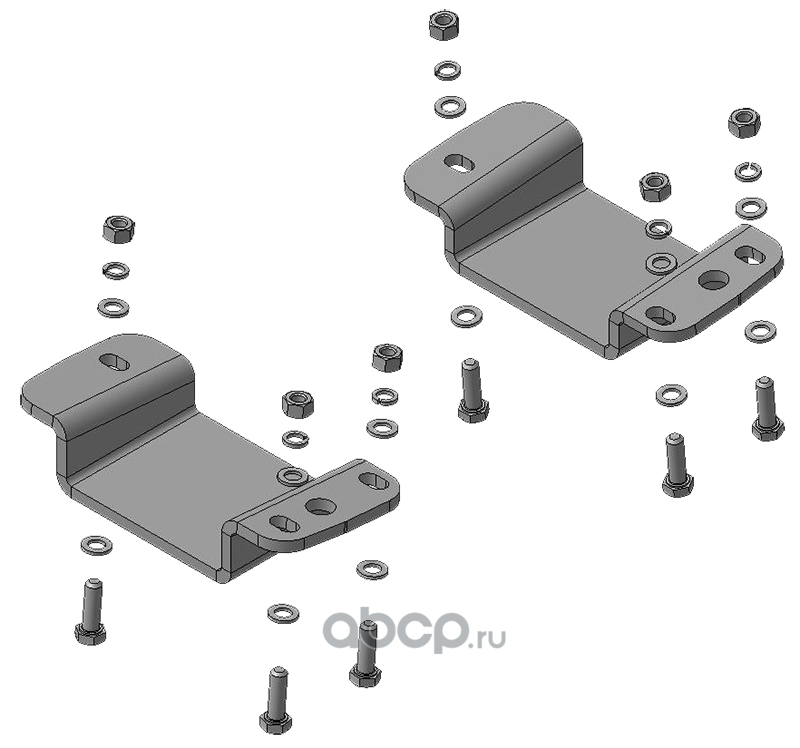 abcp.ru