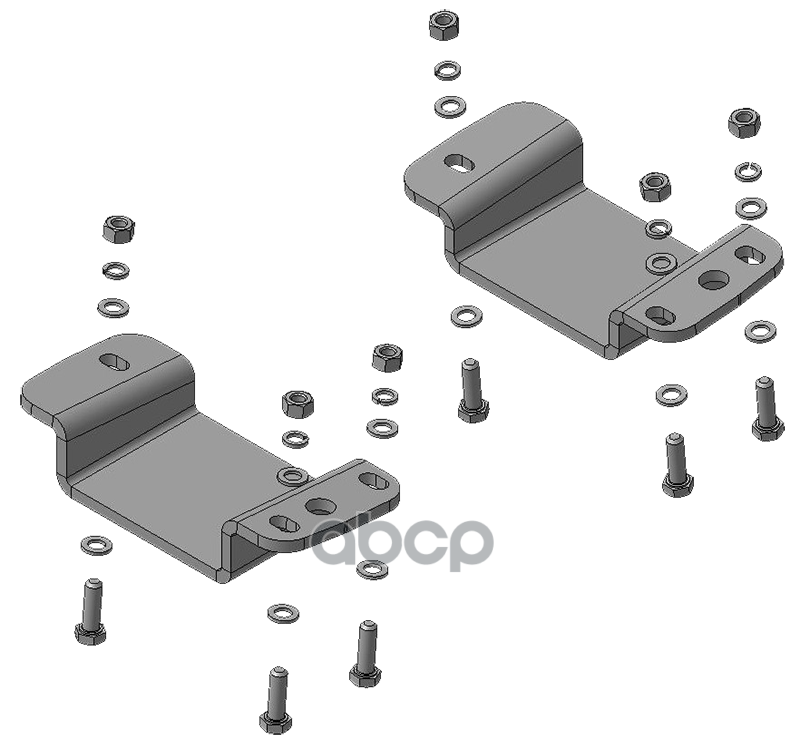 abcp