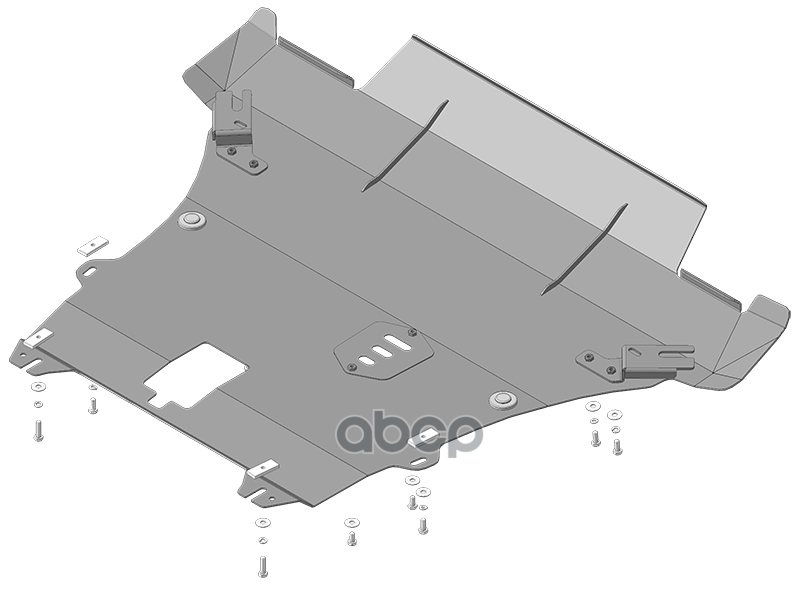 abcp