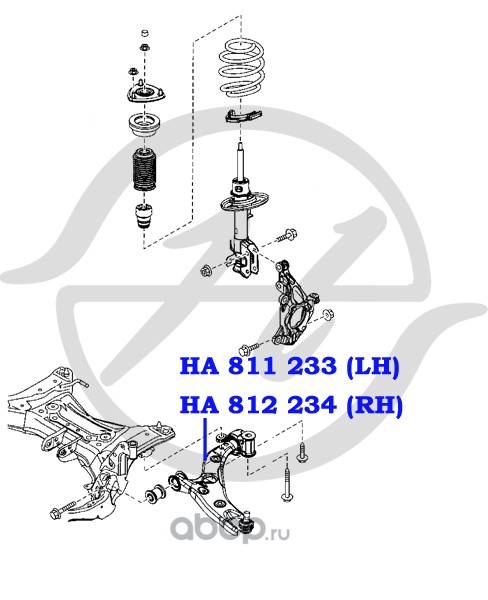 HA 811 233 (LH)
HA 812 234 (RH)

abcp.ru