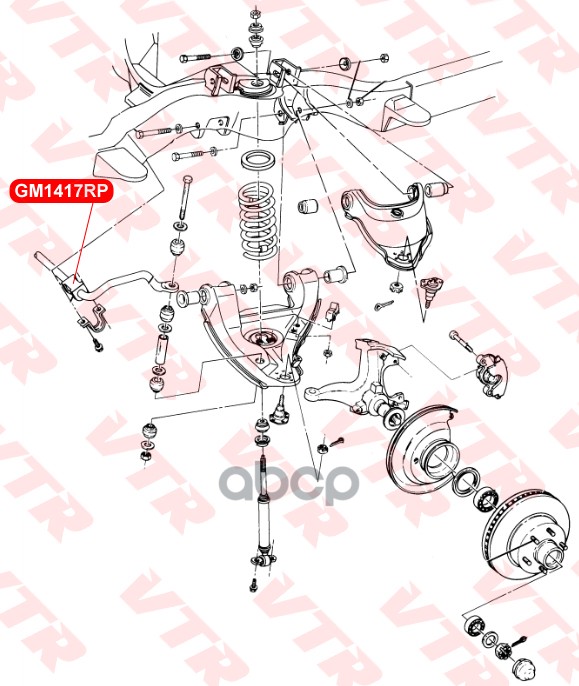 GM1417RP

VTR

abcp