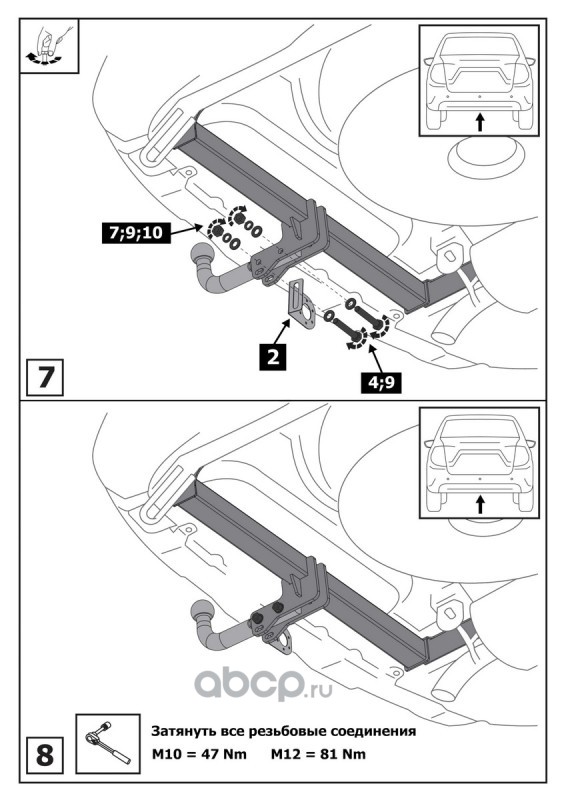 7;9;10

2

4;9

7

abcp.ru

8

Затянуть все резьбовые соединения
M10 = 47 Nm     M12 = 81 Nm