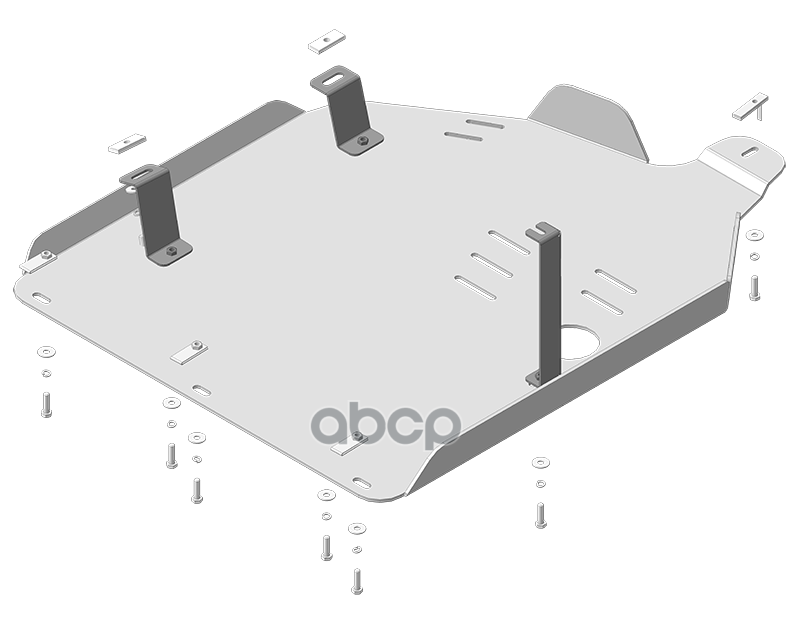 abcp