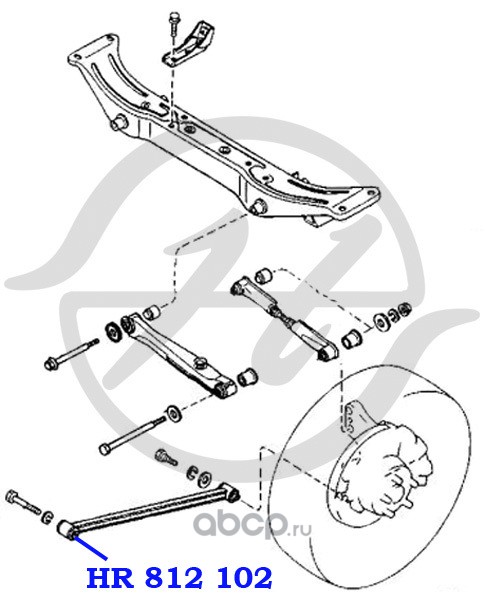 abcp.ru

HR 812 102