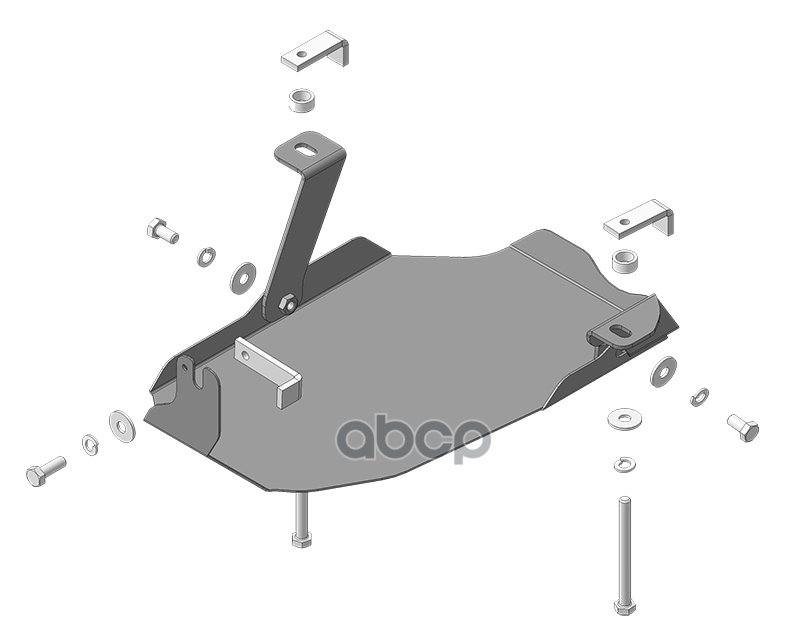 abcp