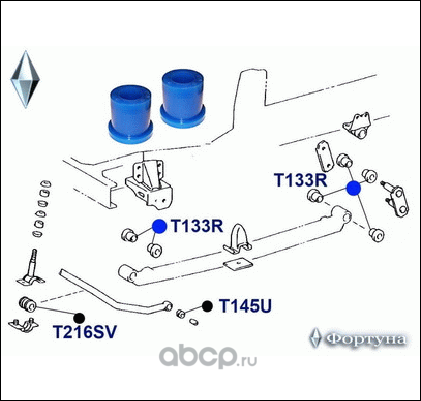 T133R
T133R
T145U
T216SV
Фортуна
abcp.ru