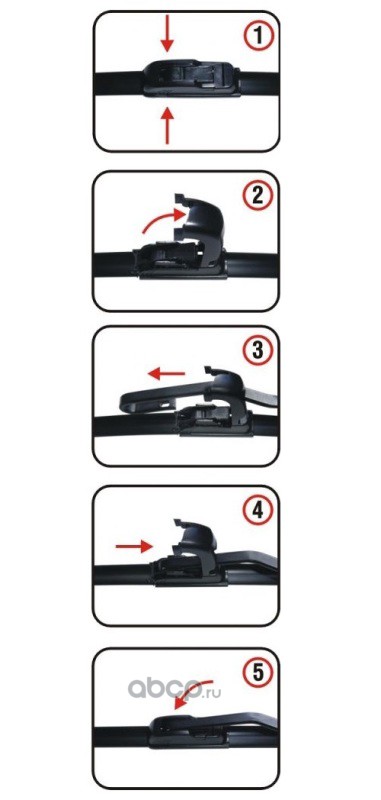 1

2

3

4

5

abcp.ru