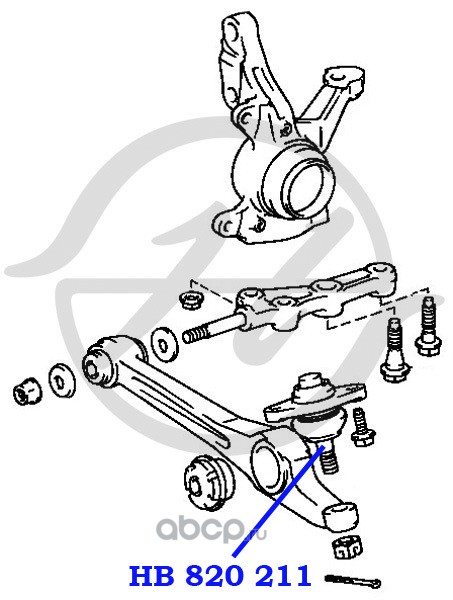 abcp.ru

HB 820 211