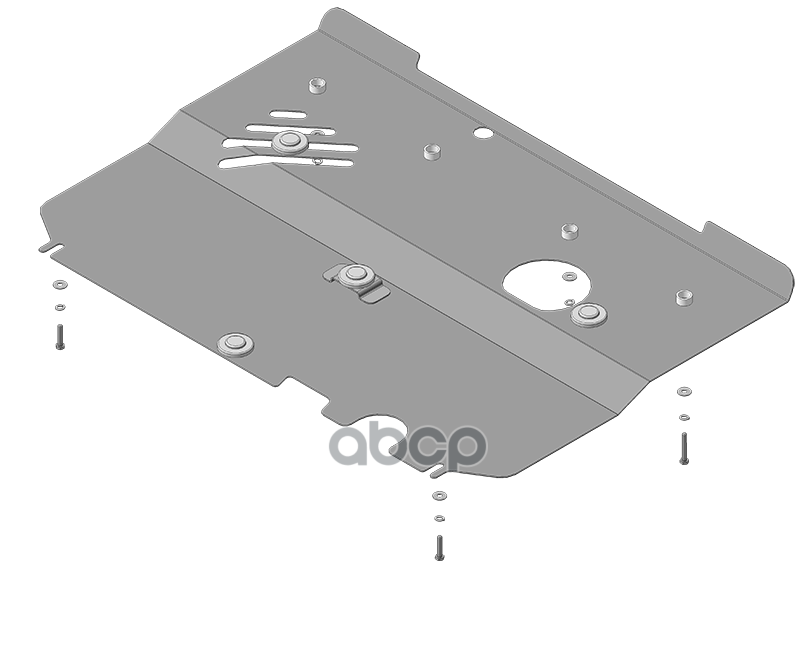 abcp