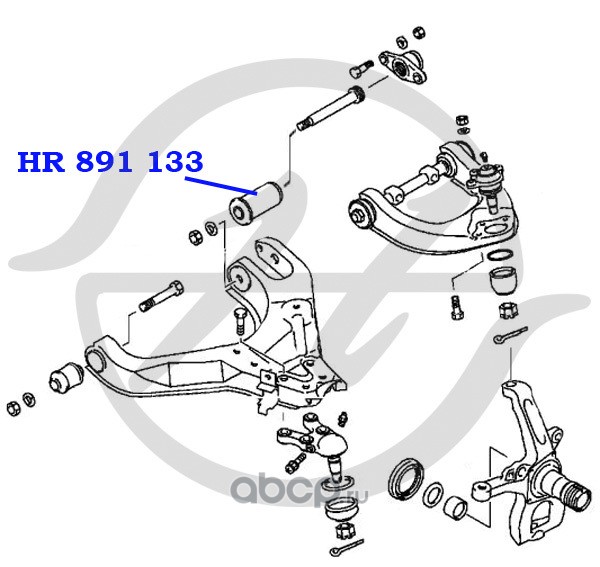 HR 891 133

abcp.ru