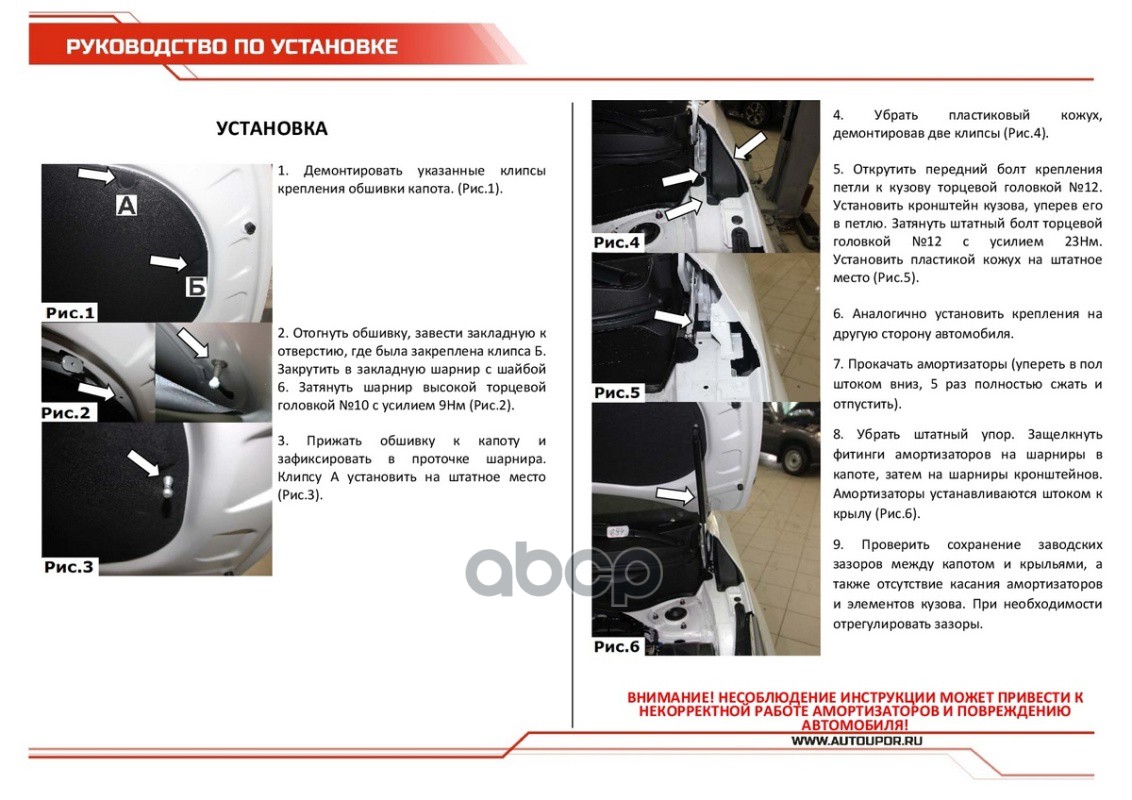 РУКОВОДСТВО ПО УСТАНОВКЕ

УСТАНОВКА

А

Б

Рис.1

1. Демонтировать указанные клипсы крепления обшивки капота. (Рис.1).

Рис.2

2. Отогнуть обшивку, завести закладную к отверстию, где была закреплена клипса Б. Закрутить в закладную шарнир с шайбой 6. Затянуть шарнир высокой торцевой головкой №10 с усилием 9Нм (Рис.2).

Рис.3

3. Прижать обшивку к капоту и зафиксировать в проточке шарнира. Клипсу А установить на штатное место (Рис.3).

Рис.4

Рис.5

Рис.6

4. Убрать пластиковый кожух, демонтировав две клипсы (Рис.4).

5. Открутить передний болт крепления петли к кузову торцевой головкой №12. Установить кронштейн кузова, уперев его в петлю. Затянуть штатный болт торцевой головкой №12 с усилием 23Нм. Установить пластикой кожух на штатное место (Рис.5).

6. Аналогично установить крепления на другую сторону автомобиля.

7. Прокачать амортизаторы (упереть в пол штоком вниз, 5 раз полностью сжать и отпустить).

8. Убрать штатный упор. Защелкнуть фитинги амортизаторов на шарниры в капоте, затем на шарниры кронштейнов. Амортизаторы устанавливаются штоком к крылу (Рис.6).

9. Проверить сохранение заводских зазоров между капотом и крыльями, а также отсутствие касания амортизаторов и элементов кузова. При необходимости отрегулировать зазоры.

abcp

ВНИМАНИЕ! НЕСОБЛЮДЕНИЕ ИНСТРУКЦИИ МОЖЕТ ПРИВЕСТИ К НЕКОРРЕКТНОЙ РАБОТЕ АМОРТИЗАТОРОВ И ПОВРЕЖДЕНИЮ АВТОМОБИЛЯ!

WWW.AUTOUPOR.RU