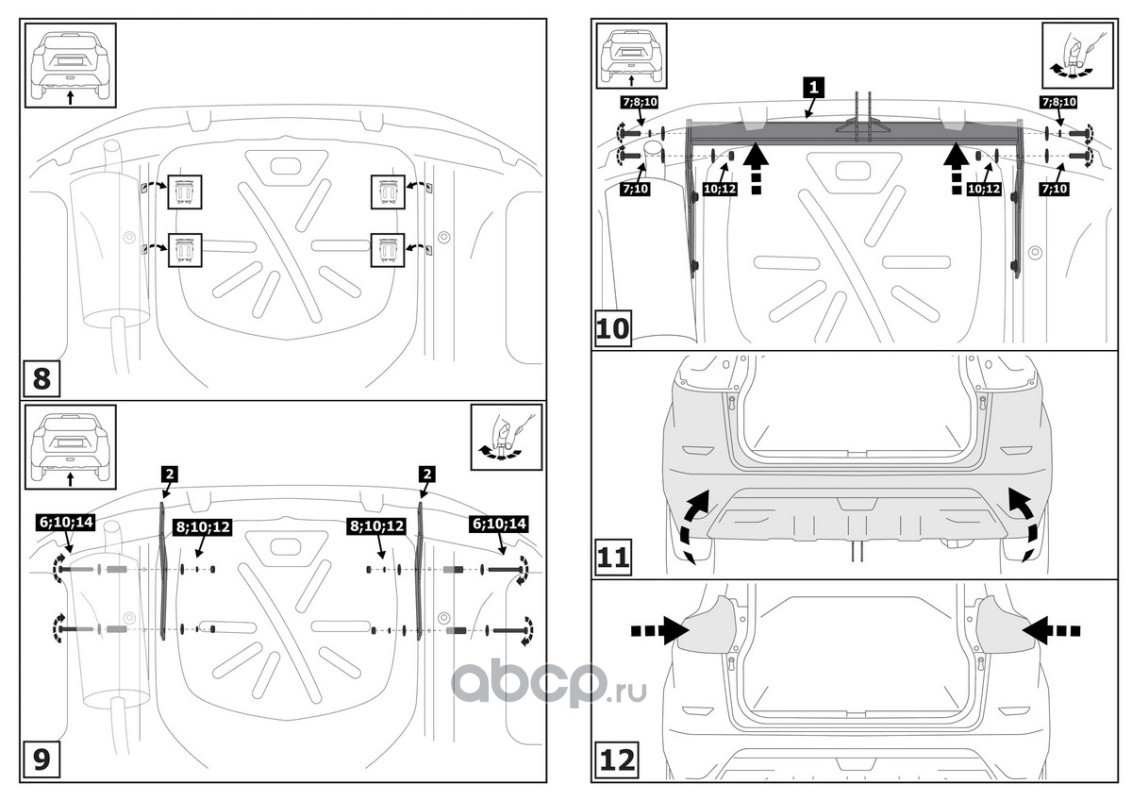 8

2
2
6;10;14
8;10;12
8;10;12
6;10;14
9

1
7;8;10
7;8;10
7;10
10;12
10;12
7;10
10

11

12

abcp.ru