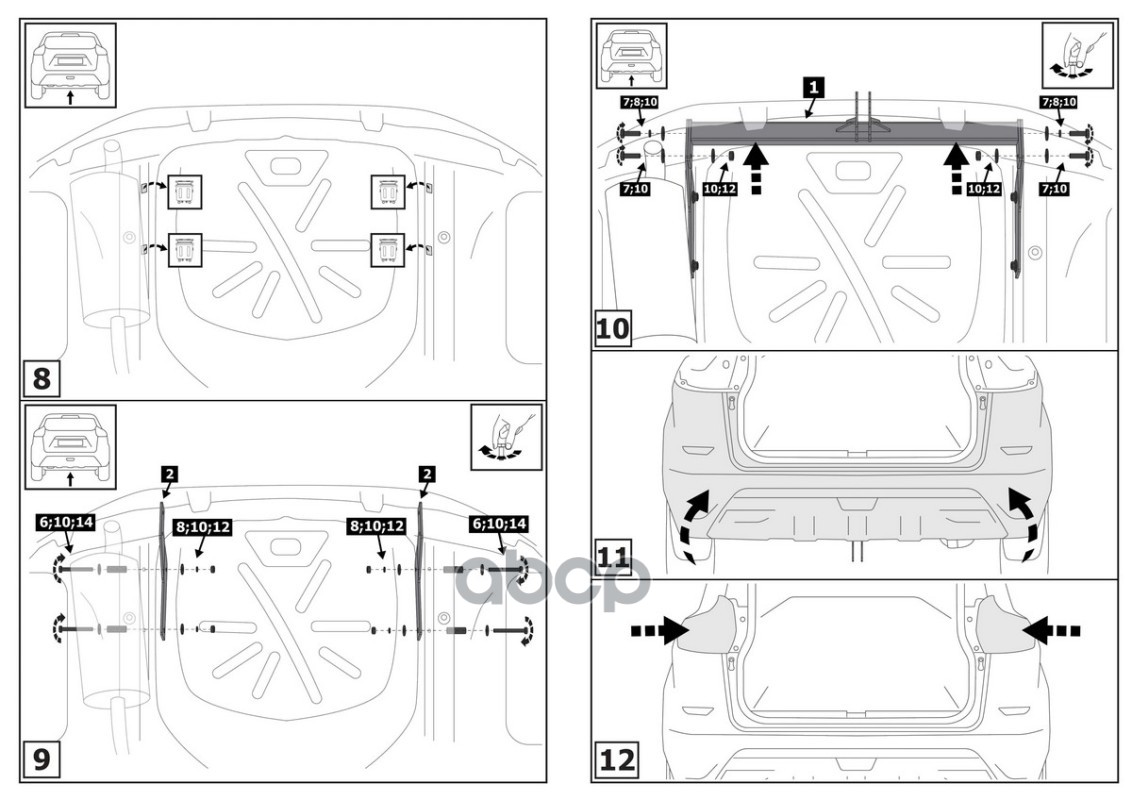 8

2
2
6;10;14
8;10;12
8;10;12
6;10;14
9

1
7;8;10
7;8;10
7;10
10;12
10;12
7;10
10

11

12

abcp