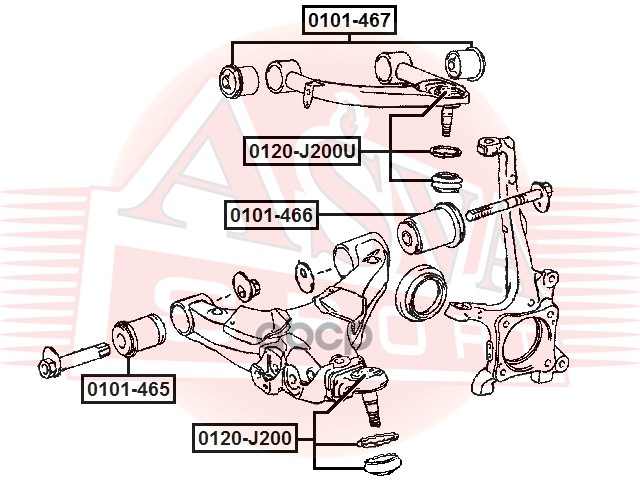 0101-467

0120-J200U

0101-466

0101-465

0120-J200

ASVA

OZON