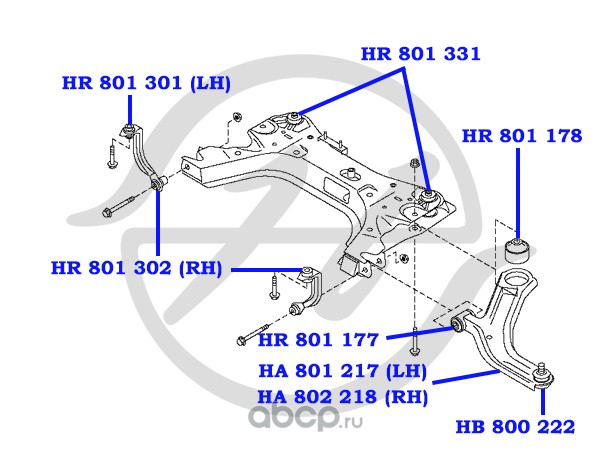 HR 801 331

HR 801 301 (LH)

HR 801 178

HR 801 302 (RH)

HR 801 177

HA 801 217 (LH)

HA 802 218 (RH)

HB 800 222

abcp.ru