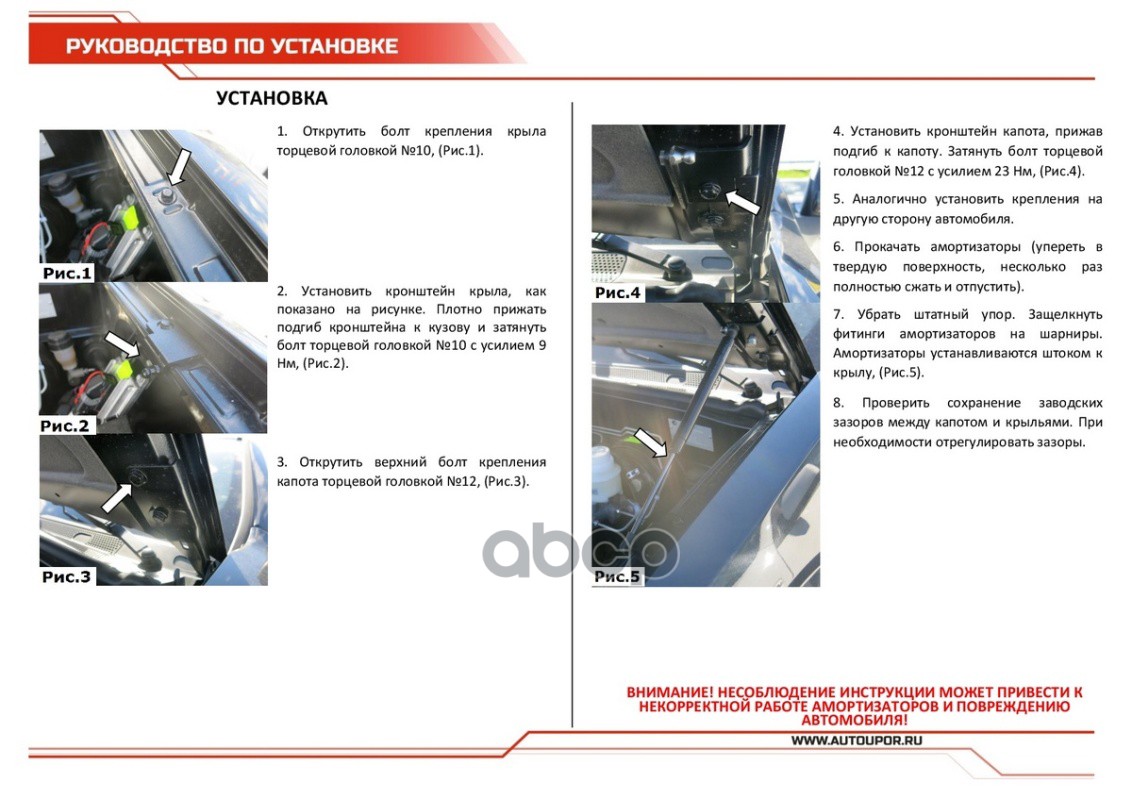 РУКОВОДСТВО ПО УСТАНОВКЕ

УСТАНОВКА

Рис.1

1. Открутить болт крепления крыла торцевой головкой №10, (Рис.1).

Рис.2

2. Установить кронштейн крыла, как показано на рисунке. Плотно прижать подгиб кронштейна к кузову и затянуть болт торцевой головкой №10 с усилием 9 Нм, (Рис.2).

Рис.3

3. Открутить верхний болт крепления капота торцевой головкой №12, (Рис.3).

Рис.4

Рис.5

4. Установить кронштейн капота, прижав подгиб к капоту. Затянуть болт торцевой головкой №12 с усилием 23 Нм, (Рис.4).

5. Аналогично установить крепления на другую сторону автомобиля.

6. Прокачать амортизаторы (упереть в твердую поверхность, несколько раз полностью сжать и отпустить).

7. Убрать штатный упор. Защелкнуть фитинги амортизаторов на шарниры. Амортизаторы устанавливаются штоком к крылу, (Рис.5).

8. Проверить сохранение заводских зазоров между капотом и крыльями. При необходимости отрегулировать зазоры.

abco

ВНИМАНИЕ! НЕСОБЛЮДЕНИЕ ИНСТРУКЦИИ МОЖЕТ ПРИВЕСТИ К НЕКОРРЕКТНОЙ РАБОТЕ АМОРТИЗАТОРОВ И ПОВРЕЖДЕНИЮ АВТОМОБИЛЯ!

WWW.AUTOUPOR.RU