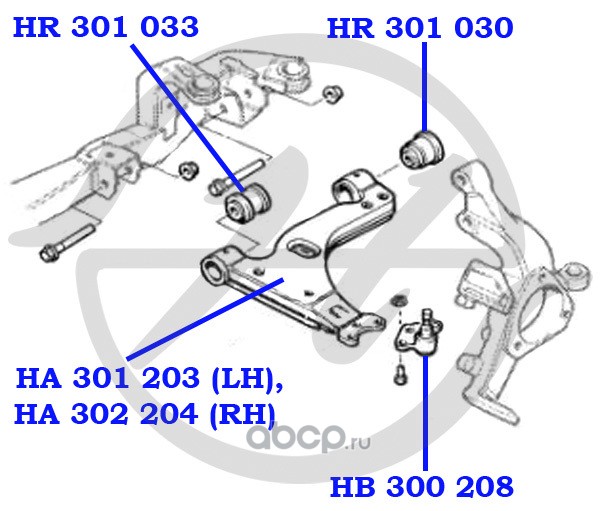 HR 301 033

HR 301 030

HA 301 203 (LH),
HA 302 204 (RH)

aocp.ru

HB 300 208