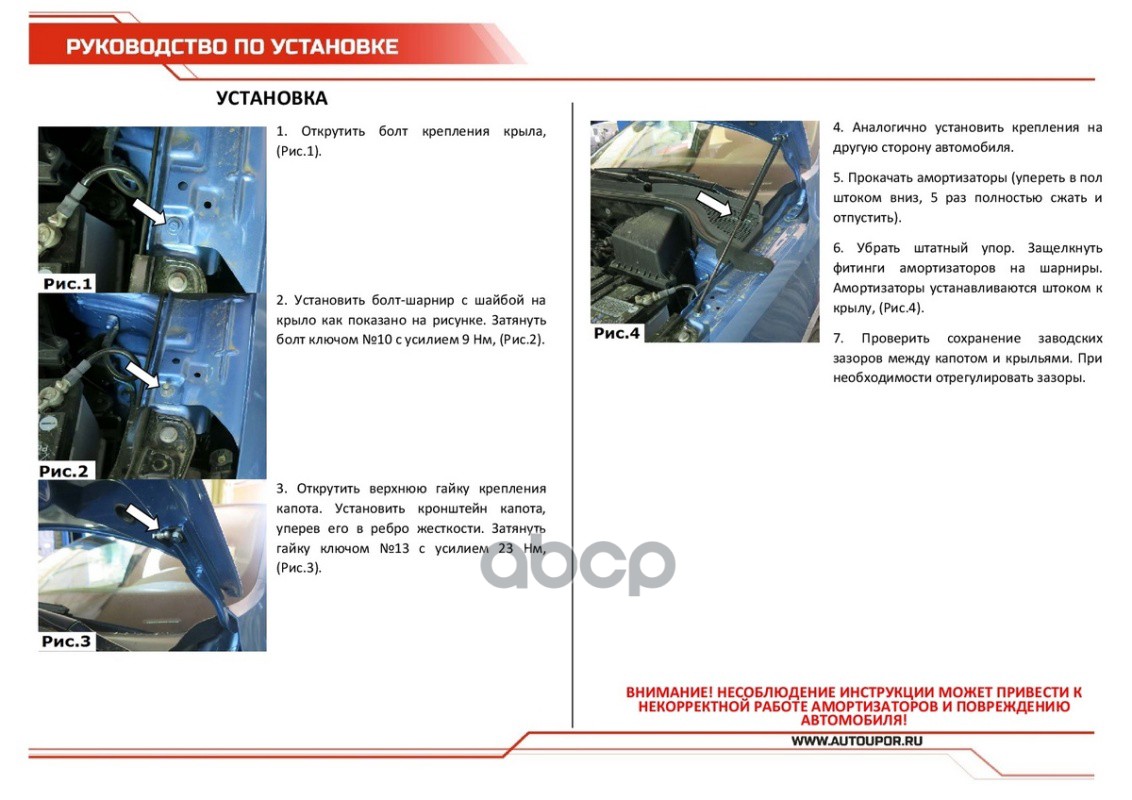 РУКОВОДСТВО ПО УСТАНОВКЕ

УСТАНОВКА

Рис.1

1. Открутить болт крепления крыла, (Рис.1).

Рис.2

2. Установить болт-шарнир с шайбой на крыло как показано на рисунке. Затянуть болт ключом №10 с усилием 9 Нм, (Рис.2).

Рис.3

3. Открутить верхнюю гайку крепления капота. Установить кронштейн капота, уперев его в ребро жесткости. Затянуть гайку ключом №13 с усилием 23 Нм, (Рис.3).

Рис.4

4. Аналогично установить крепления на другую сторону автомобиля.

5. Прокачать амортизаторы (упереть в пол штоком вниз, 5 раз полностью сжать и отпустить).

6. Убрать штатный упор. Защелкнуть фитинги амортизаторов на шарниры. Амортизаторы устанавливаются штоком к крылу, (Рис.4).

7. Проверить сохранение заводских зазоров между капотом и крыльями. При необходимости отрегулировать зазоры.

abcp

ВНИМАНИЕ! НЕСОБЛЮДЕНИЕ ИНСТРУКЦИИ МОЖЕТ ПРИВЕСТИ К НЕКОРРЕКТНОЙ РАБОТЕ АМОРТИЗАТОРОВ И ПОВРЕЖДЕНИЮ АВТОМОБИЛЯ!

WWW.AUTOUPOR.RU