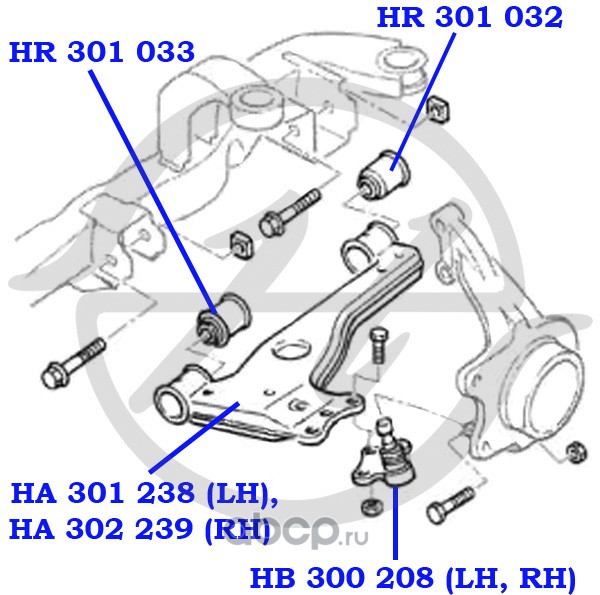 HR 301 032

HR 301 033

HA 301 238 (LH),
HA 302 239 (RH)

abcp.ru

HB 300 208 (LH, RH)