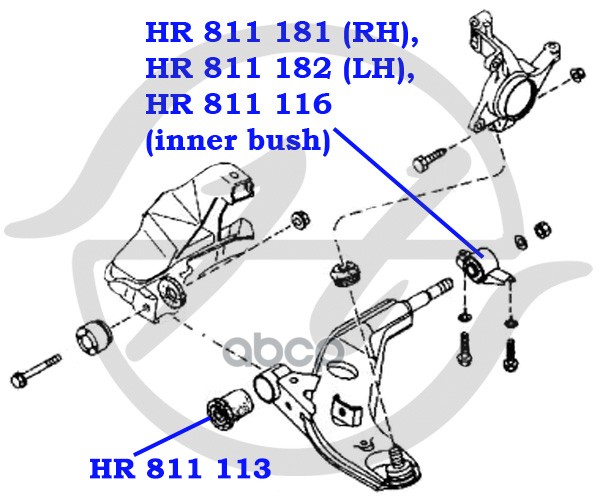 HR 811 181 (RH),
HR 811 182 (LH),
HR 811 116
(inner bush)

abcp

HR 811 113