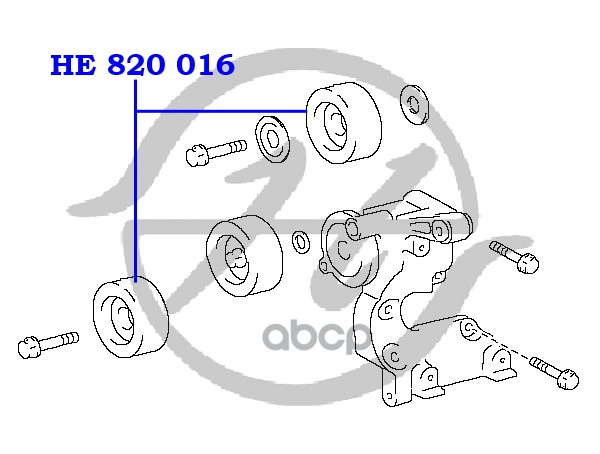 HE 820 016

abcp