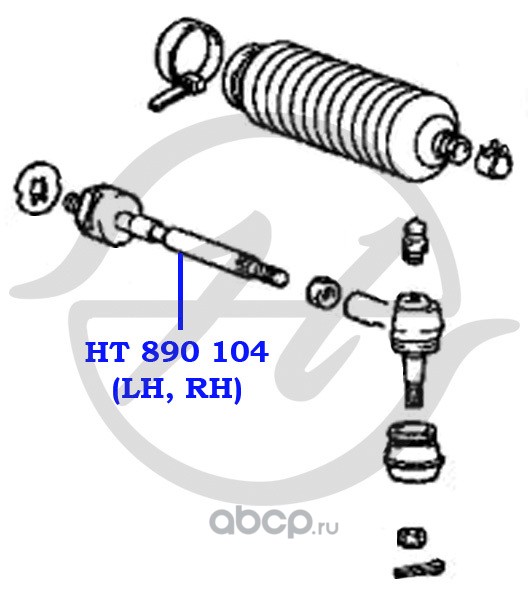 HT 890 104
(LH, RH)

abcp.ru