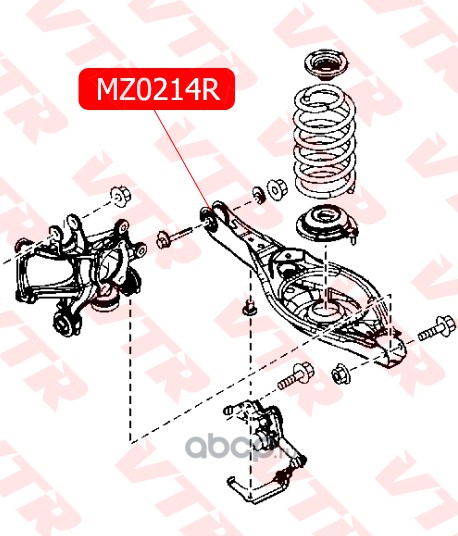 MZ0214R

VTR

abcp.ru