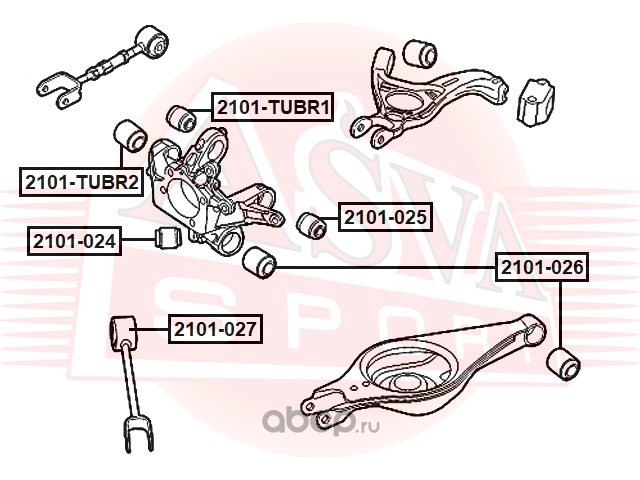 2101-TUBR1

2101-TUBR2

2101-025

2101-024

2101-026

2101-027

ASVA
SPORT

abcp.ru