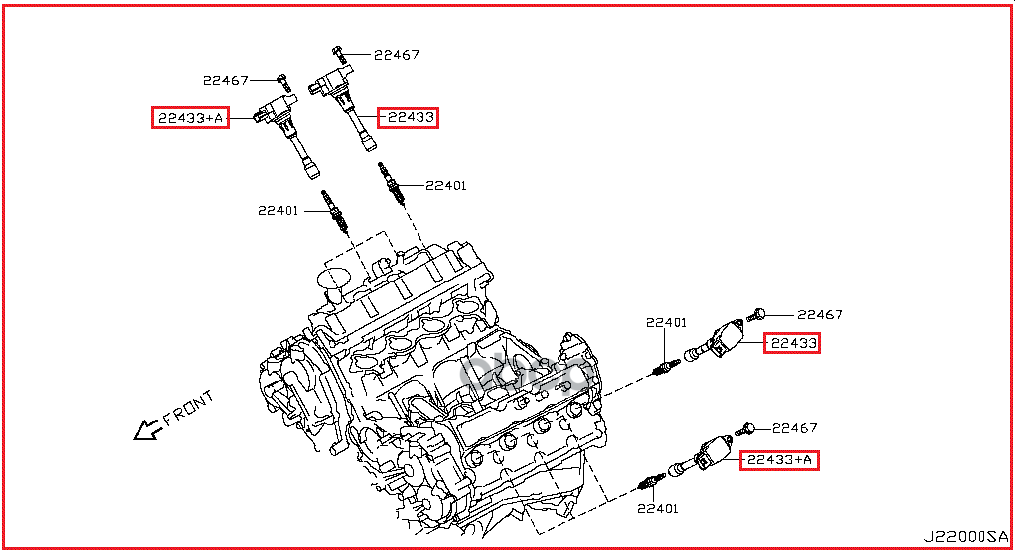 22467
22467
22433+A
22433
22401
22401
22401
22467
22433
FRONT
22467
22433+A
22401
J22000SA