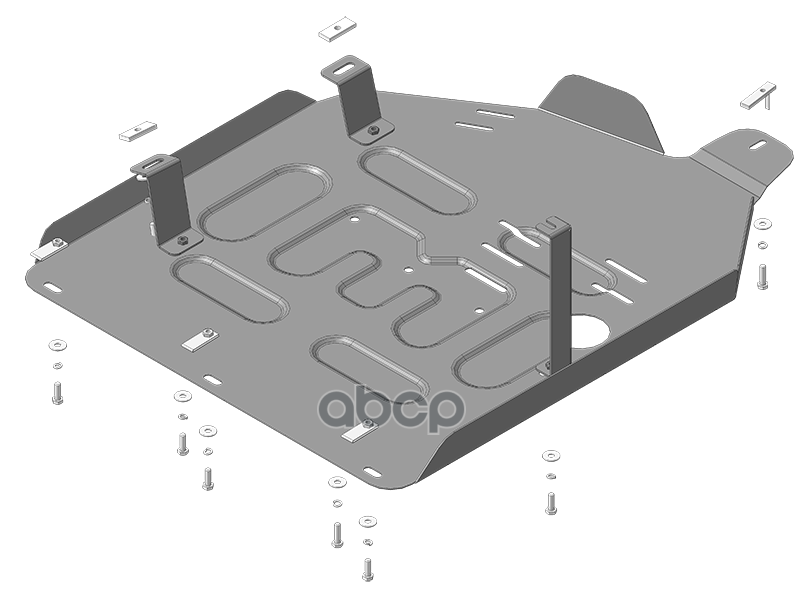 abcp