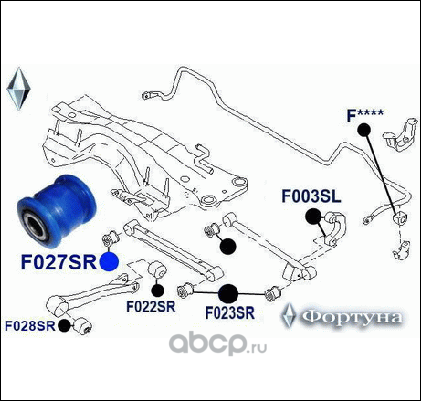 F****

F003SL

F027SR

F022SR

F023SR

F028SR

Фортуна

abcp.ru