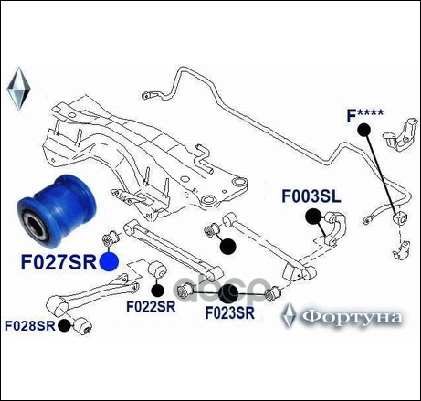 F****

F003SL

F027SR

F022SR

F023SR

F028SR

Фортуна