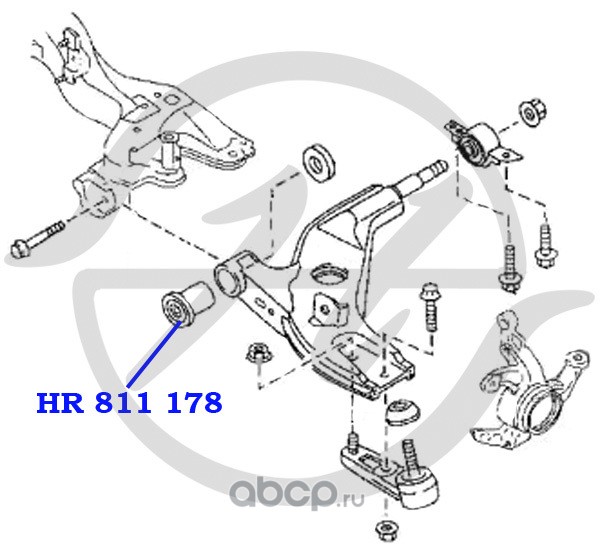 HR 811 178

abcp.ru