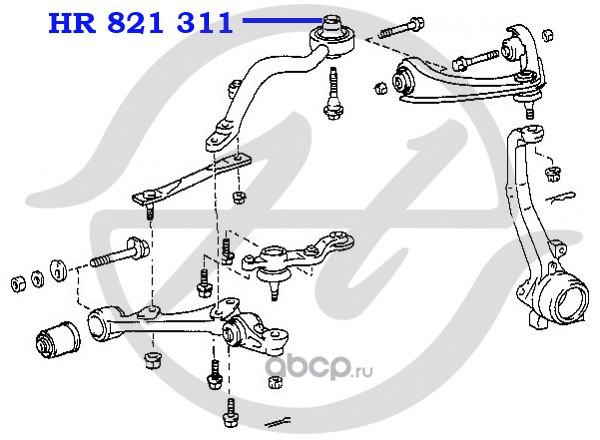 HR 821 311

abcp.ru