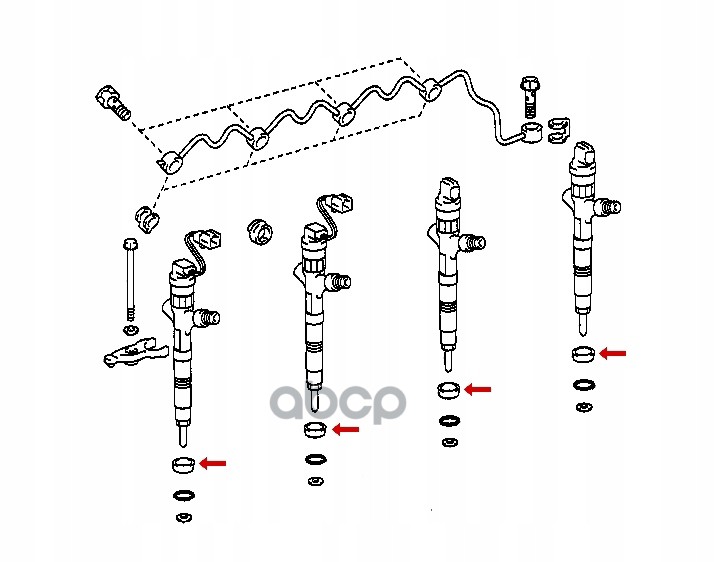 aocp